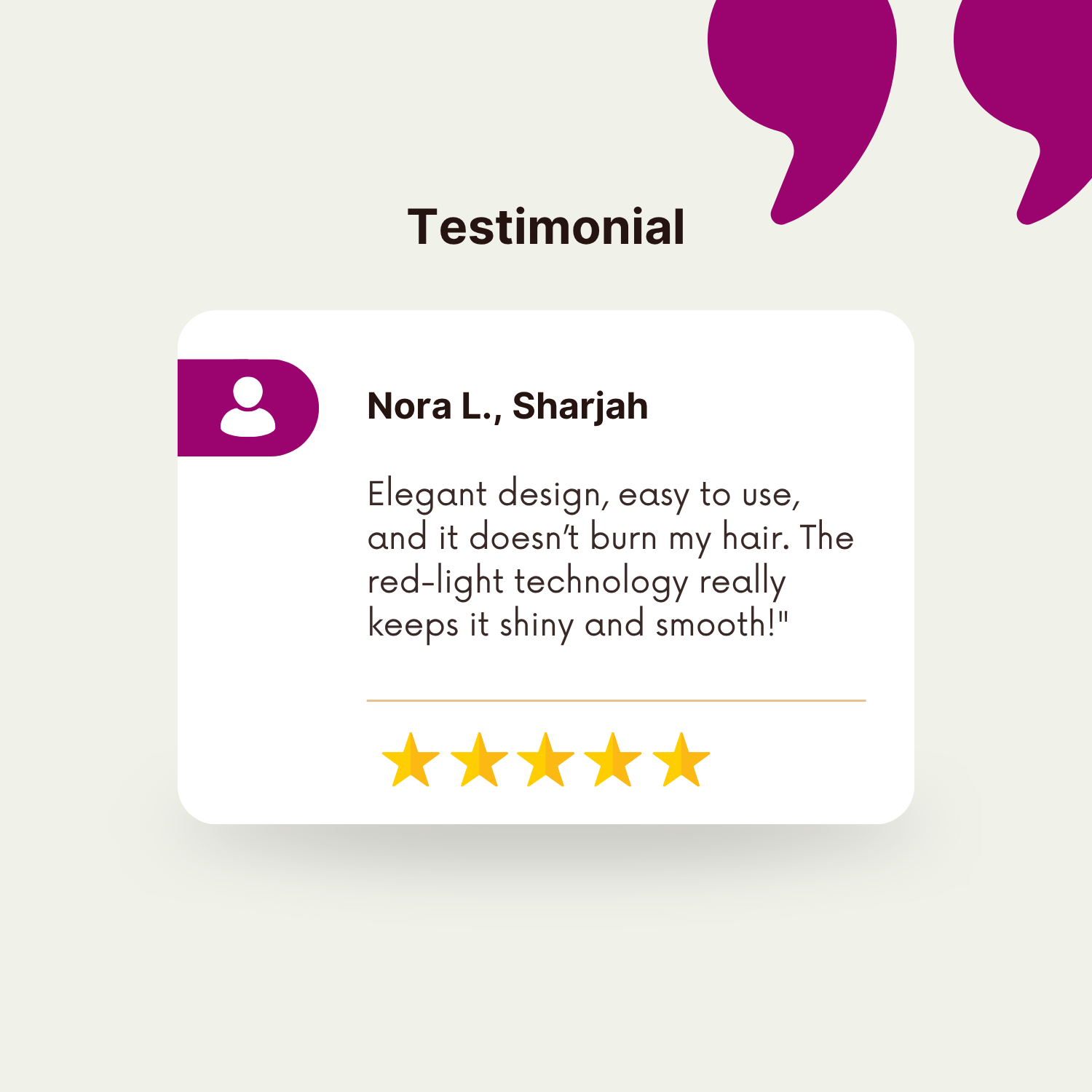 Testimonial

Nora L., Sharjah

Elegant design, easy to use, and it doesn't burn my hair. The red-light technology really keeps it shiny and smooth!"